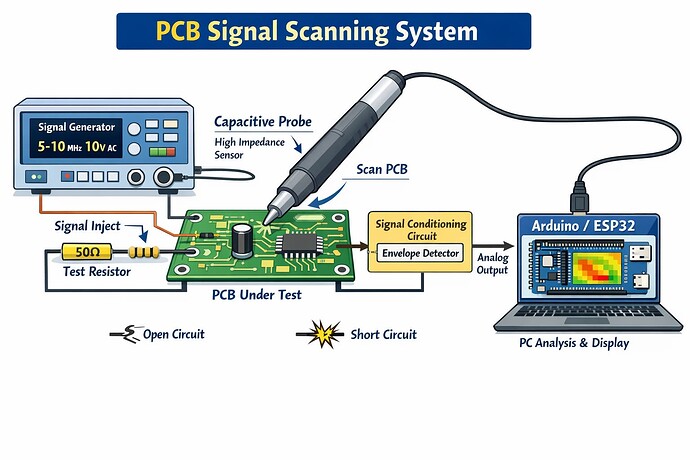 PCB Signal Scanning System

Signal Generator
5-10 MHz 10V AC

Capacitive Probe
High Impedance Sensor

Scan PCB

Signal Inject

50Ω
Test Resistor

PCB Under Test

Signal Conditioning Circuit
Envelope Detector

Analog Output

Arduino / ESP32

PC Analysis & Display

Open Circuit

Short Circuit